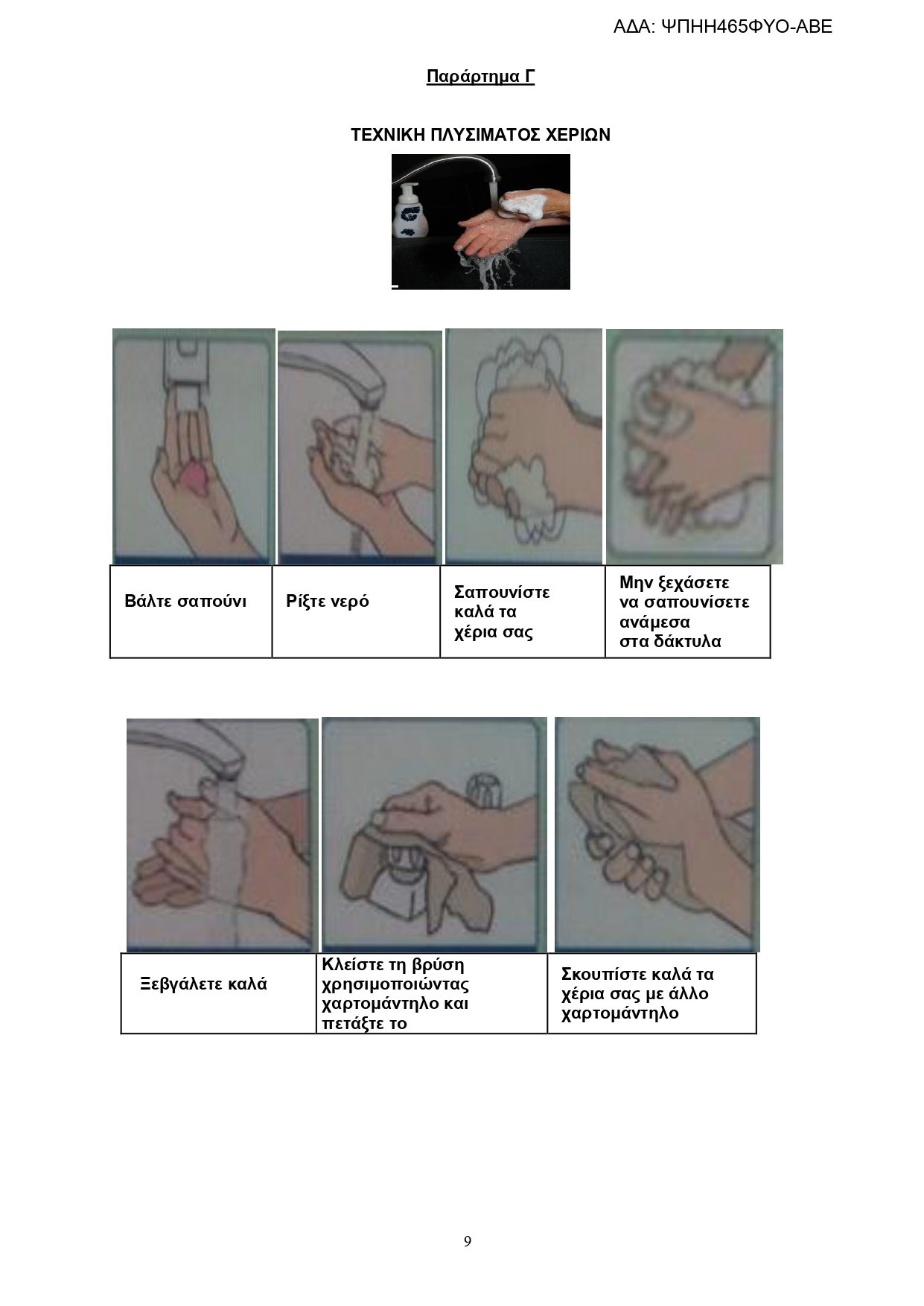 ΑΔΑ: ΨΠΗΗ465ΦΥΟ-ΑΒΕ

Παράρτημα Γ

ΤΕΧΝΙΚΗ ΠΛΥΣΙΜΑΤΟΣ ΧΕΡΙΩΝ

| Βάλτε σαπούνι | Ρίξτε νερό | Σαπουνίστε καλά τα χέρια σας | Μην ξεχάσετε να σαπουνίσετε ανάμεσα στα δάκτυλα |
|---|---|---|---|

| Ξεβγάλετε καλά | Κλείστε τη βρύση χρησιμοποιώντας χαρτομάντηλο και πετάξτε το | Σκουπίστε καλά τα χέρια σας με άλλο χαρτομάντηλο |
|---|---|---|

9